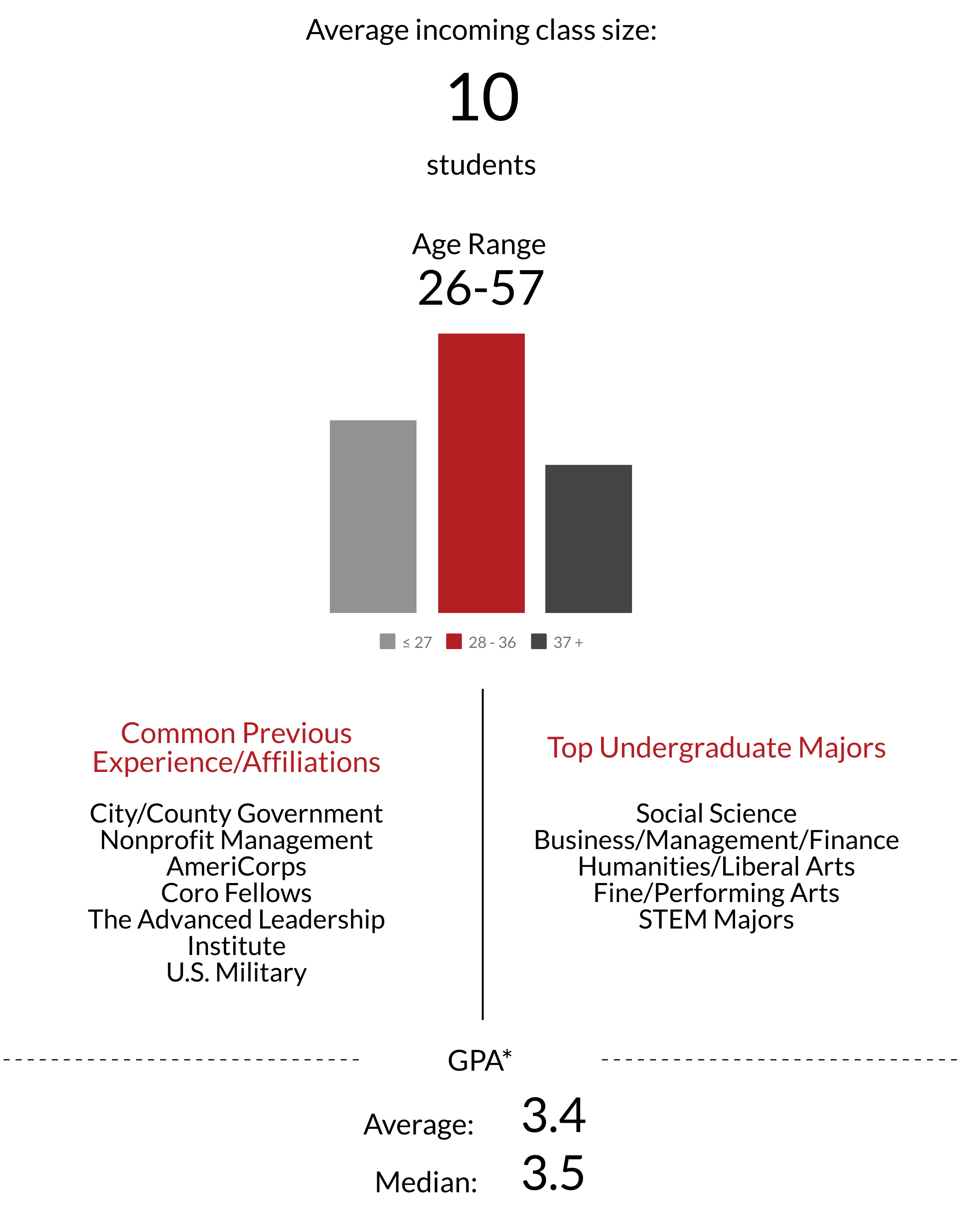 Average incoming class size:

10

students

Age Range
26-57

≤ 27   28 - 36   37 +

Common Previous Experience/Affiliations

City/County Government
Nonprofit Management
AmeriCorps
Coro Fellows
The Advanced Leadership Institute
U.S. Military

Top Undergraduate Majors

Social Science
Business/Management/Finance
Humanities/Liberal Arts
Fine/Performing Arts
STEM Majors

GPA*

Average: 3.4
Median: 3.5