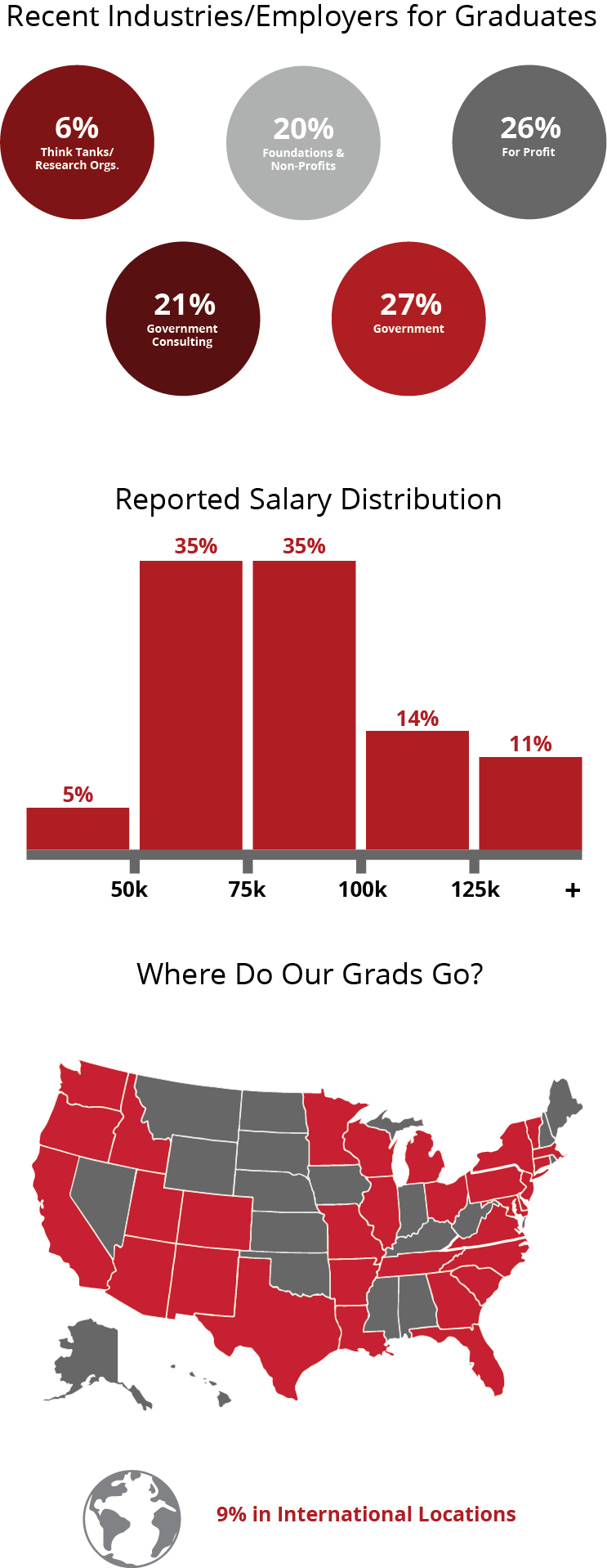 Recent Industries/Employers for Graduates

6%
Think Tanks/
Research Orgs.

20%
Foundations &
Non-Profits

26%
For Profit

21%
Government
Consulting

27%
Government

Reported Salary Distribution

5%
35%
35%
14%
11%

50k
75k
100k
125k
+

Where Do Our Grads Go?

9% in International Locations